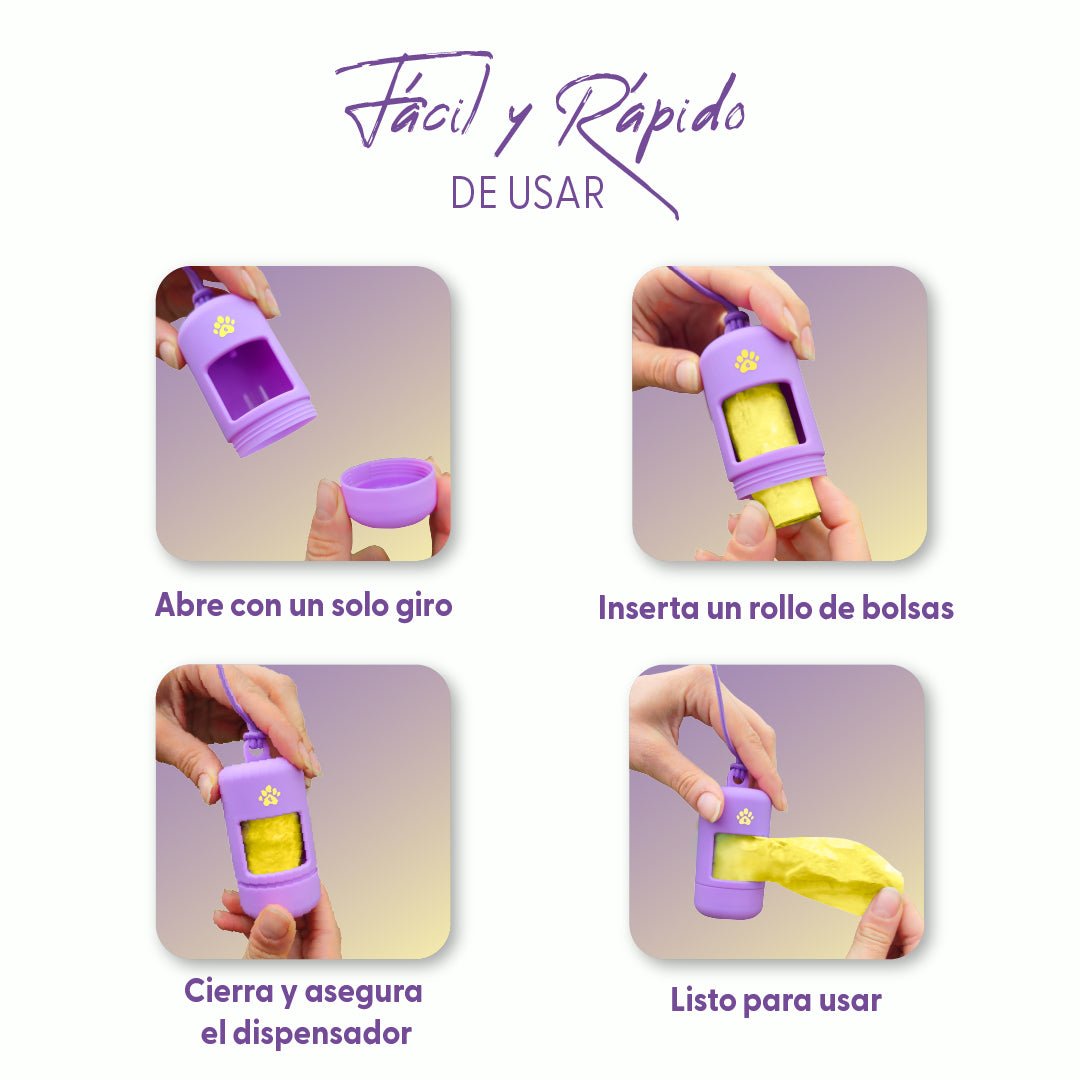 Fácil y Rápido
DE USAR

Abre con un solo giro

Inserta un rollo de bolsas

Cierra y asegura el dispensador

Listo para usar