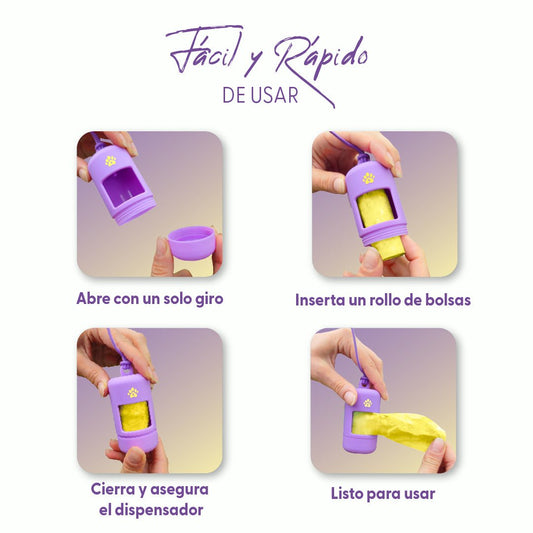 Fácil y Rápido
DE USAR

Abre con un solo giro

Inserta un rollo de bolsas

Cierra y asegura el dispensador

Listo para usar