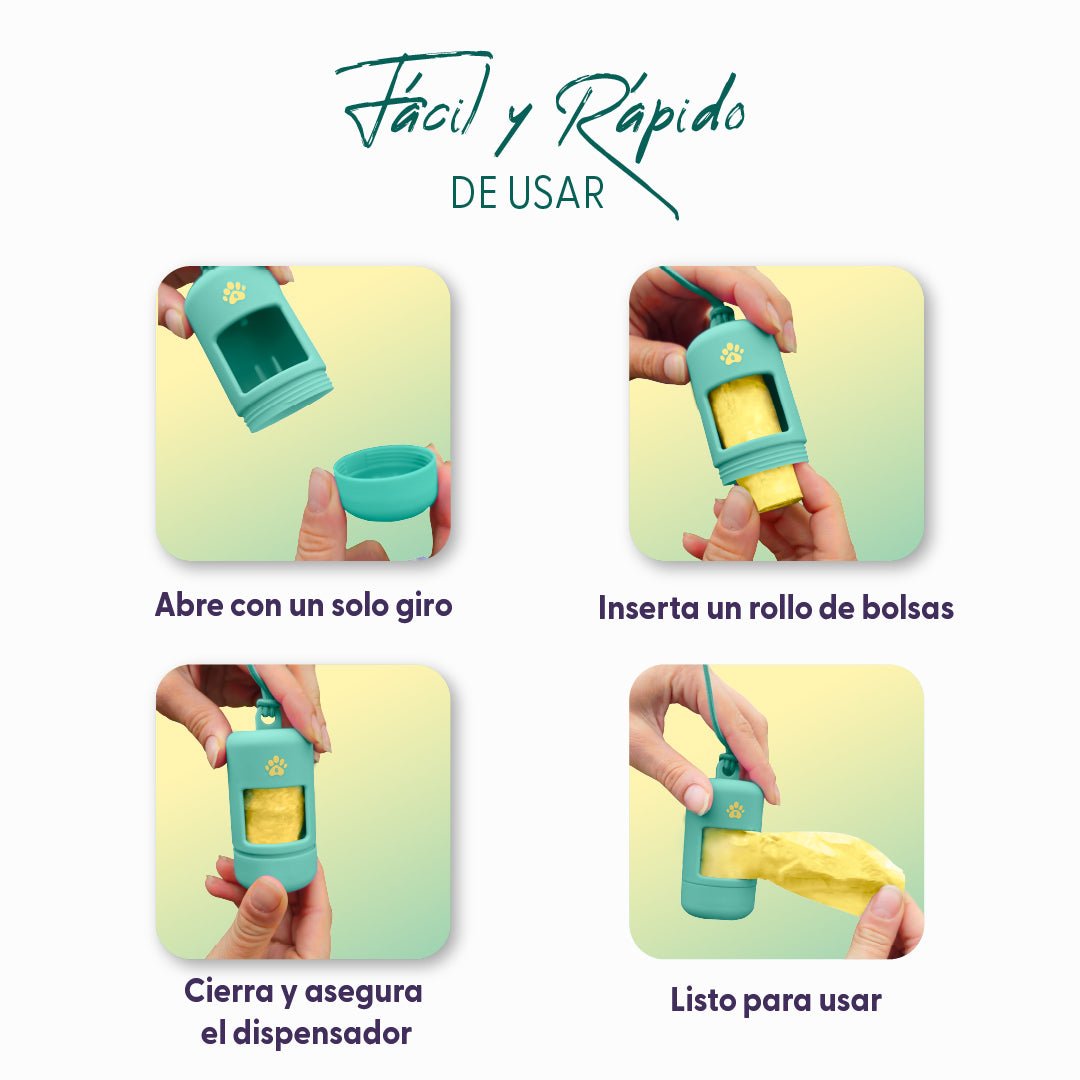 Fácil y Rápido
DE USAR

Abre con un solo giro

Inserta un rollo de bolsas

Cierra y asegura el dispensador

Listo para usar